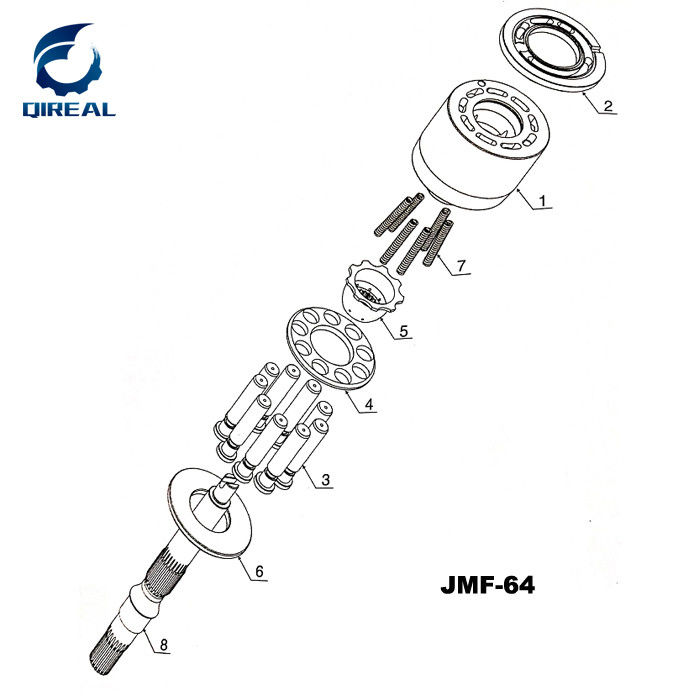 QIREAL

2

1

7

5

4

3

6

JMF-64

8