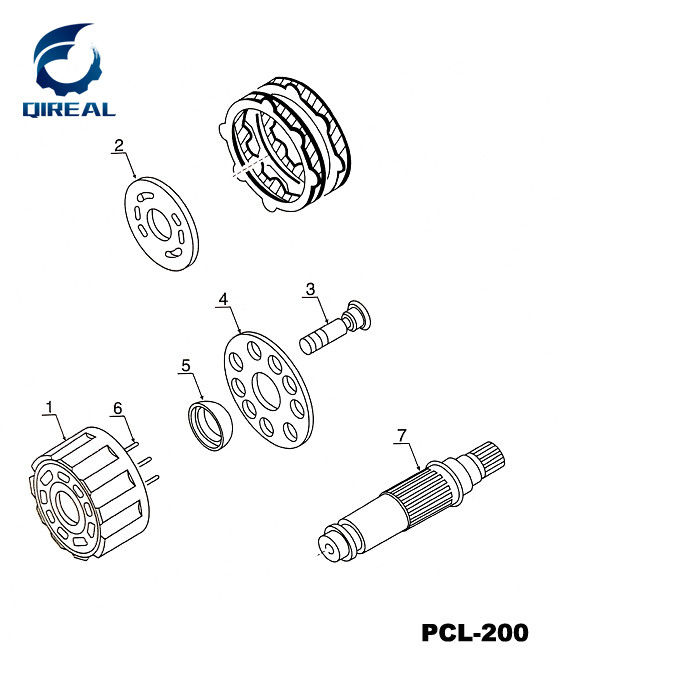 QIREAL

2

4

3

5

1

6

7

PCL-200